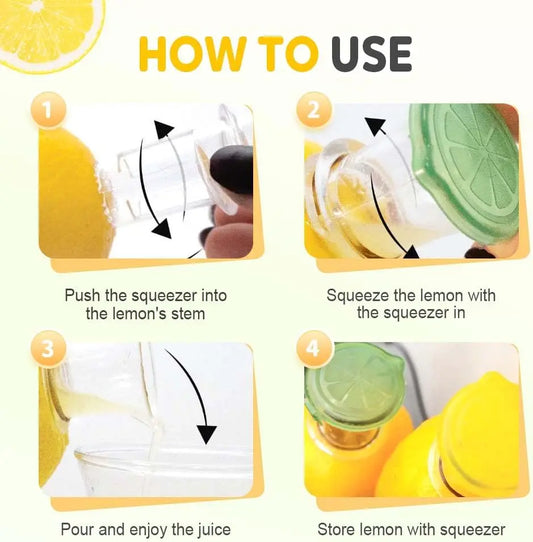 HOW TO USE

1

Push the squeezer into the lemon's stem

2

Squeeze the lemon with the squeezer in

3

Pour and enjoy the juice

4

Store lemon with squeezer